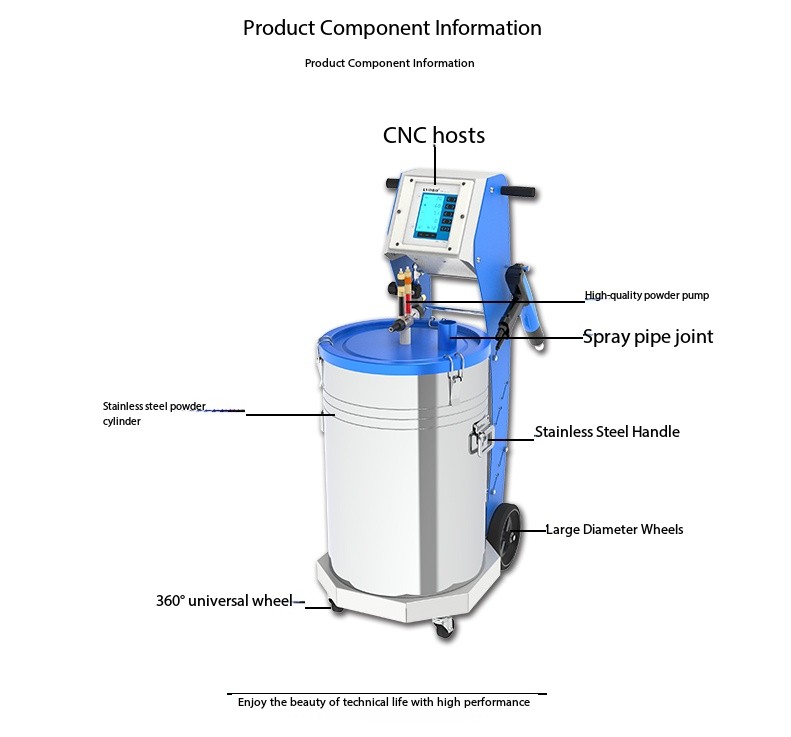 Product Component Information

Product Component Information

CNC hosts

High-quality powder pump

Spray pipe joint

Stainless steel powder cylinder

Stainless Steel Handle

Large Diameter Wheels

360° universal wheel

Enjoy the beauty of technical life with high performance